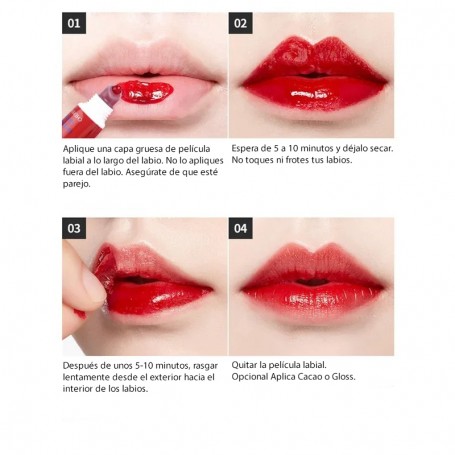 01

Aplique una capa gruesa de película labial a lo largo del labio. No lo apliques fuera del labio. Asegúrate de que esté parejo.

02

Espera de 5 a 10 minutos y déjalo secar. No toques ni frotes tus labios.

03

Después de unos 5-10 minutos, rasgar lentamente desde el exterior hacia el interior de los labios.

04

Quitar la película labial.
Opcional Aplica Cacao o Gloss.